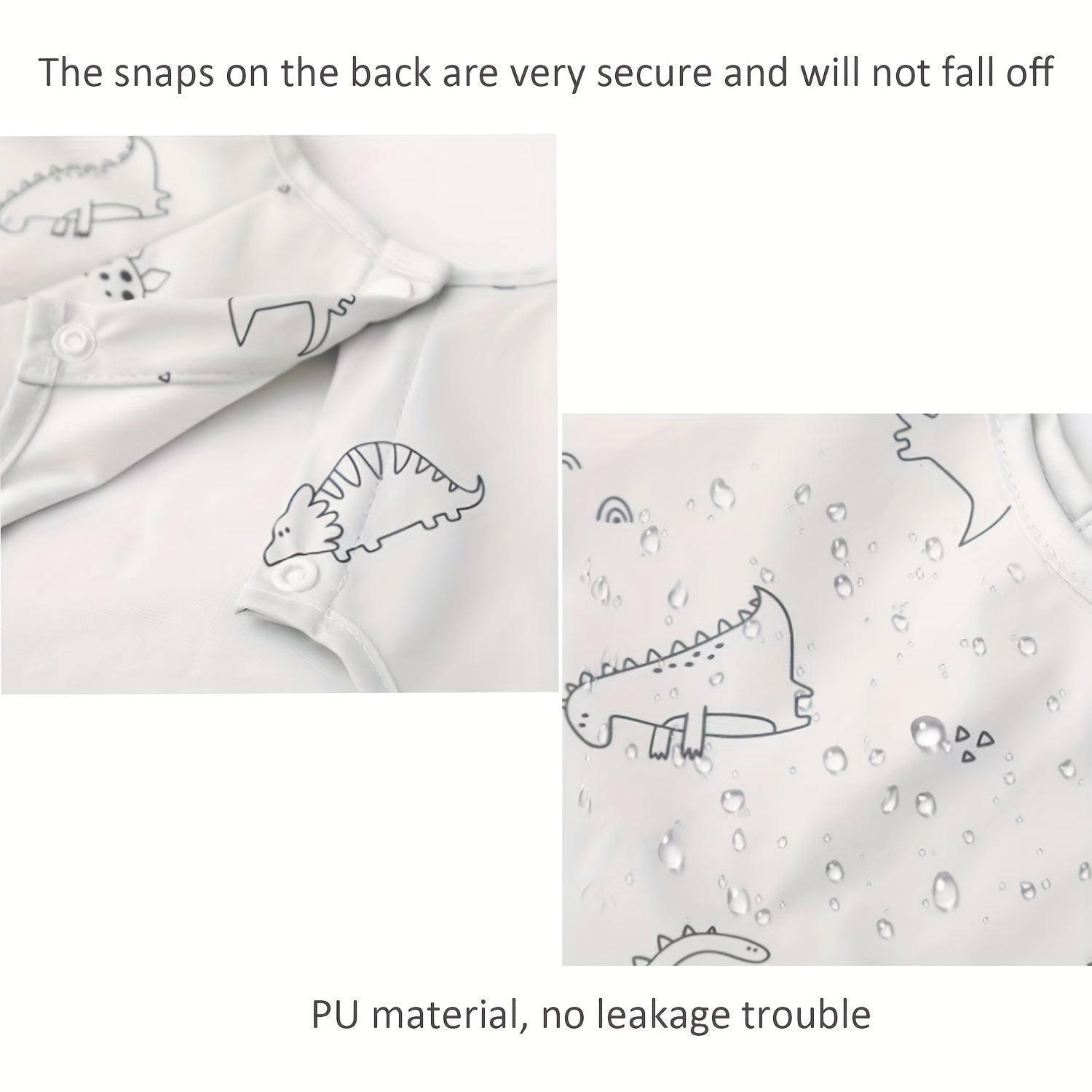 The snaps on the back are very secure and will not fall off

PU material, no leakage trouble